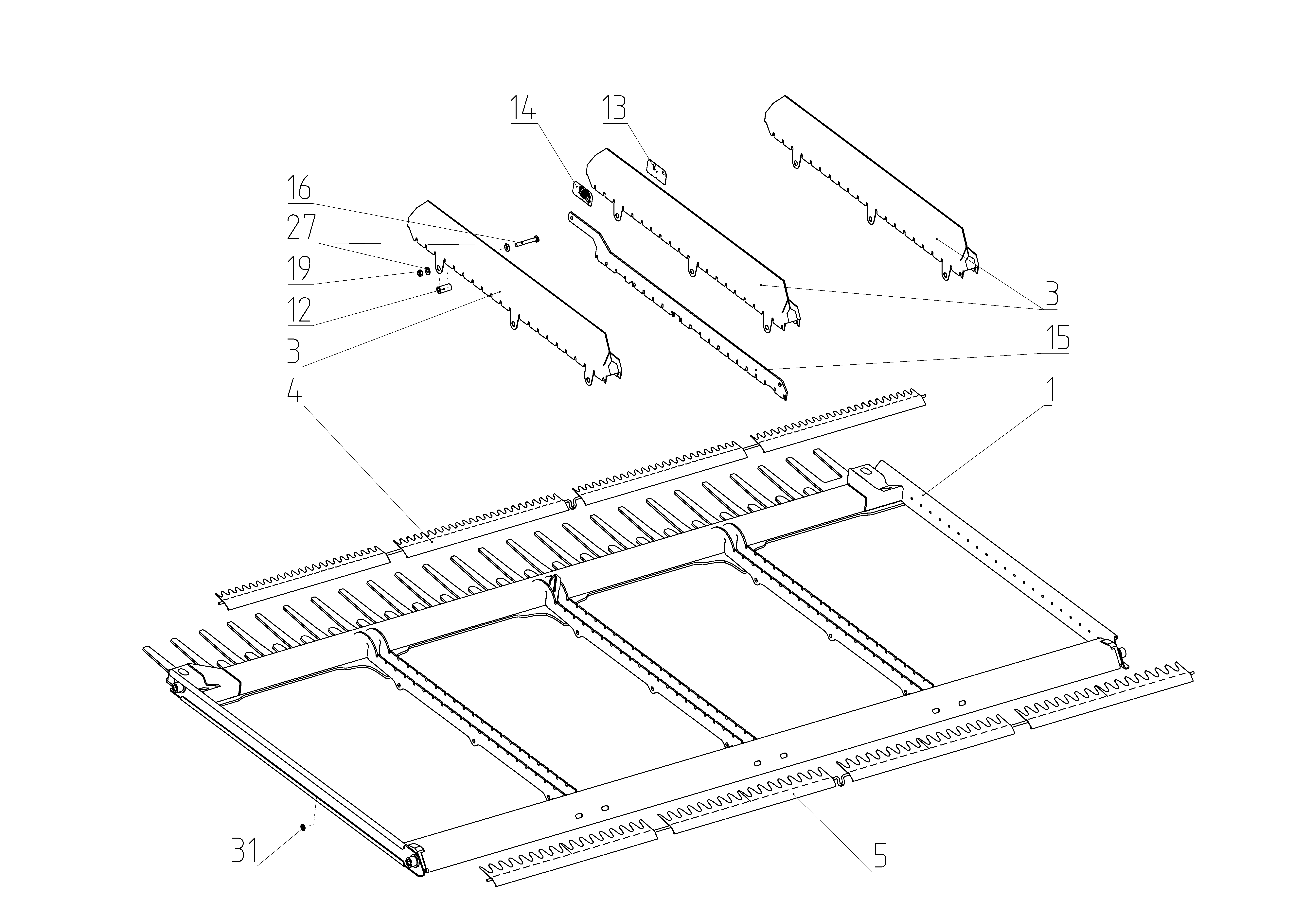 14
13
16
27
19
12
3
3
15
4
1
31
5